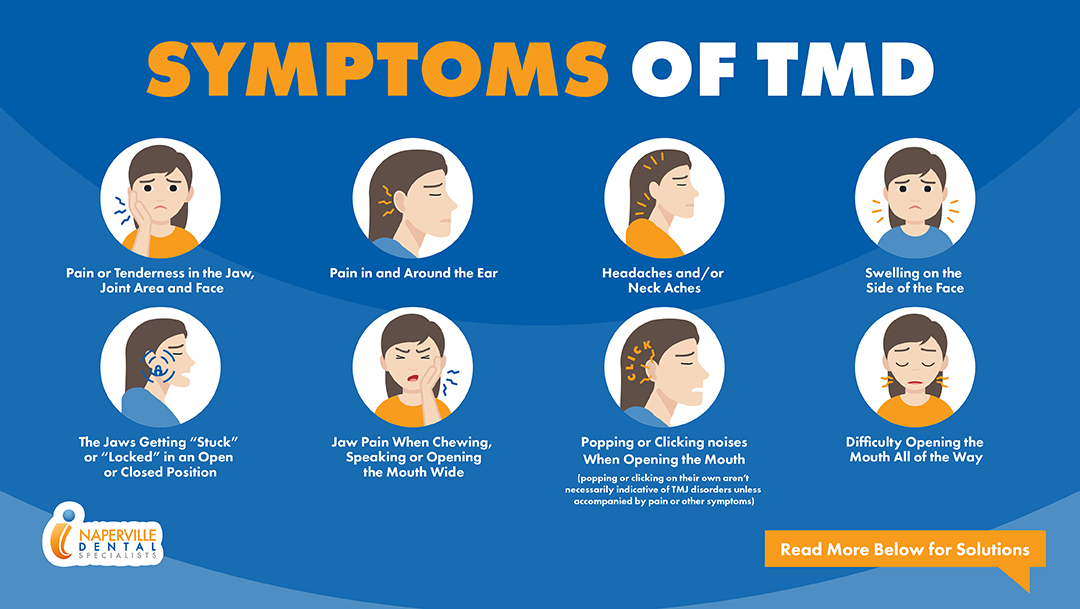 SYMPTOMS OF TMD

Pain or Tenderness in the Jaw, Joint Area and Face

Pain in and Around the Ear

Headaches and/or Neck Aches

Swelling on the Side of the Face

The Jaws Getting "Stuck" or "Locked" in an Open or Closed Position

Jaw Pain When Chewing, Speaking or Opening the Mouth Wide

CLICK

Popping or Clicking noises When Opening the Mouth

(popping or clicking on their own aren't necessarily indicative of TMJ disorders unless accompanied by pain or other symptoms)

Difficulty Opening the Mouth All of the Way

NAPERVILLE DENTAL SPECIALISTS

Read More Below for Solutions